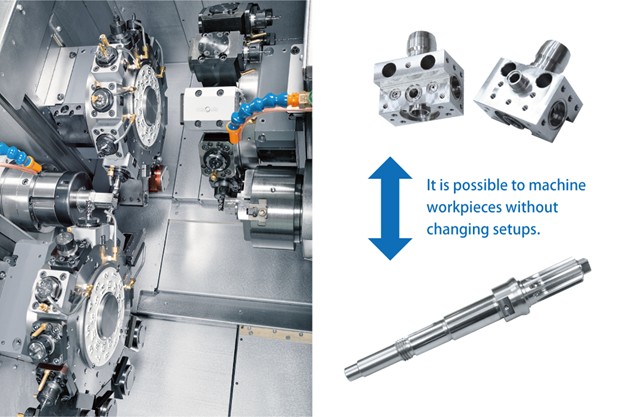 It is possible to machine workpieces without changing setups.