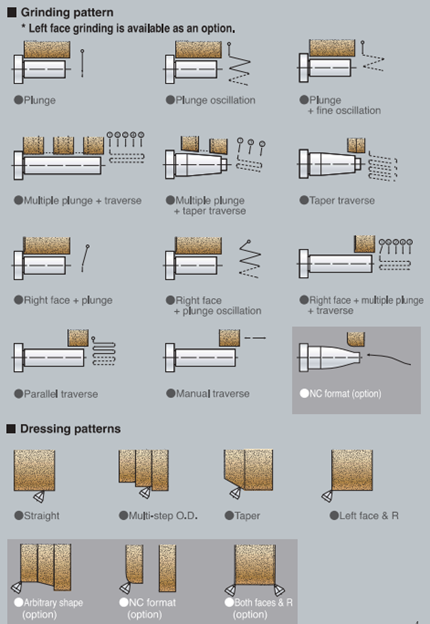 ■ Grinding pattern
* Left face grinding is available as an option.

●Plunge

●Plunge oscillation

●Plunge + fine oscillation

●Multiple plunge + traverse

●Multiple plunge + taper traverse

●Taper traverse

●Right face + plunge

●Right face + plunge oscillation

●Right face + multiple plunge + traverse

●Parallel traverse

●Manual traverse

●NC format (option)

■ Dressing patterns

●Straight

●Multi-step O.D.

●Taper

●Left face & R

●Arbitrary shape (option)

●NC format (option)

●Both faces & R (option)